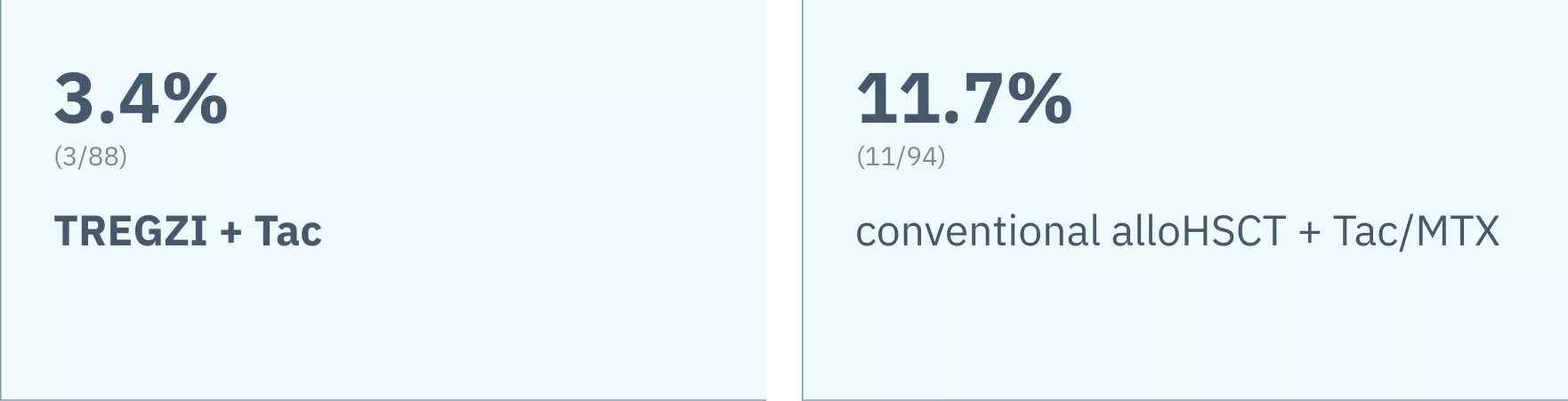 3.4%
(3/88)

TREGZI + Tac

11.7%
(11/94)

conventional alloHSCT + Tac/MTX